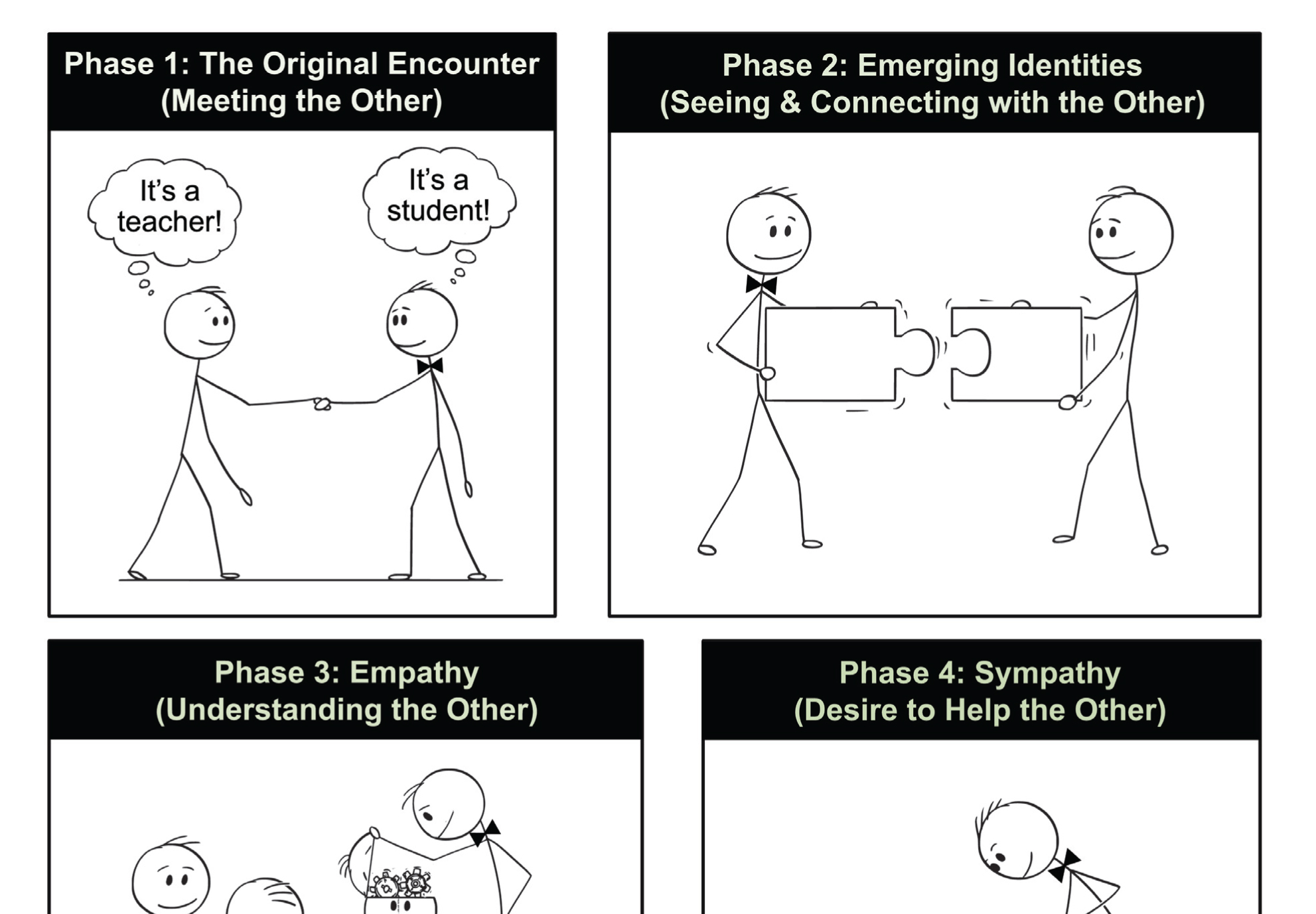 Phase 1: The Original Encounter
(Meeting the Other)

It's a teacher!

It's a student!

Phase 2: Emerging Identities
(Seeing & Connecting with the Other)

Phase 3: Empathy
(Understanding the Other)

Phase 4: Sympathy
(Desire to Help the Other)